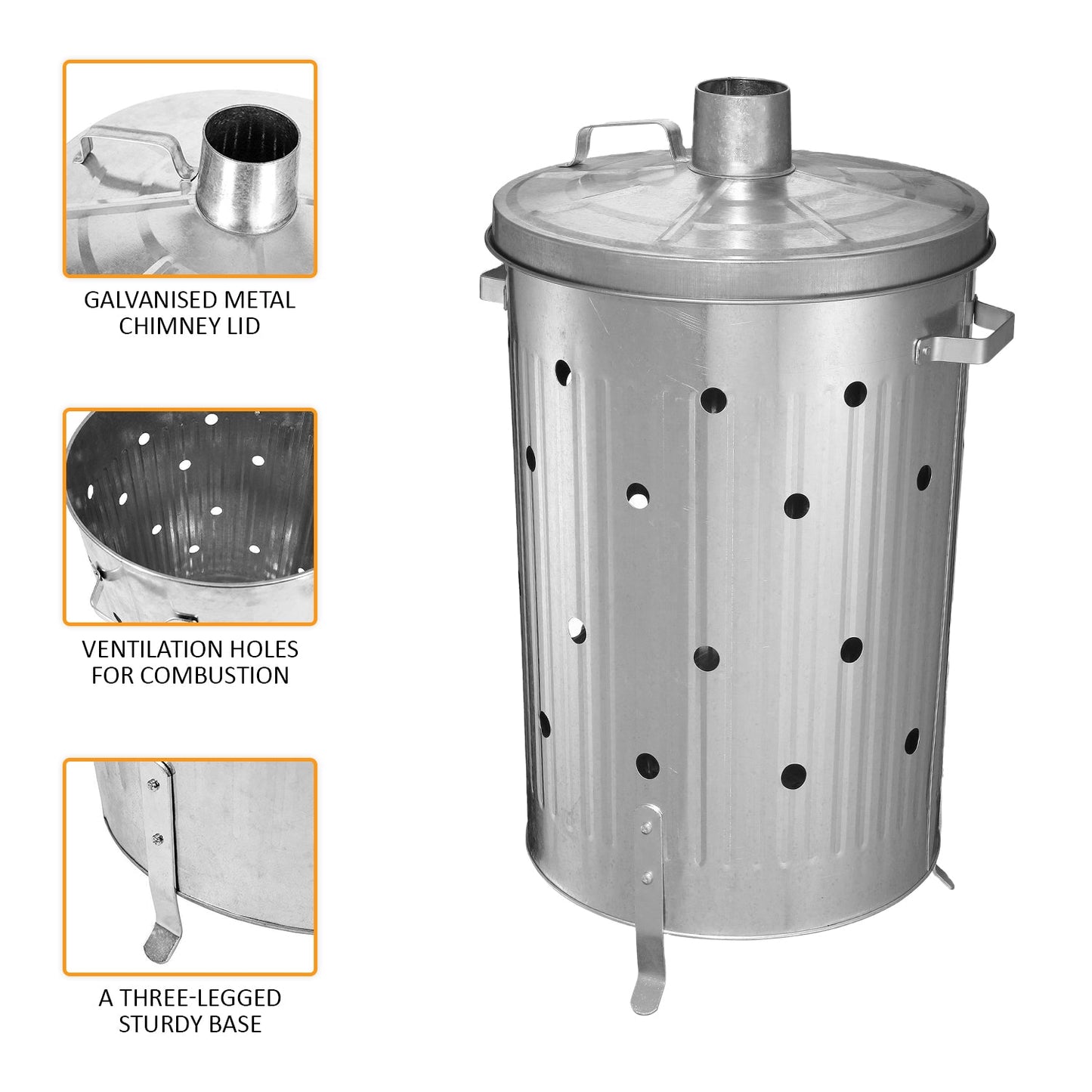 GALVANISED METAL CHIMNEY LID

VENTILATION HOLES FOR COMBUSTION

A THREE-LEGGED STURDY BASE