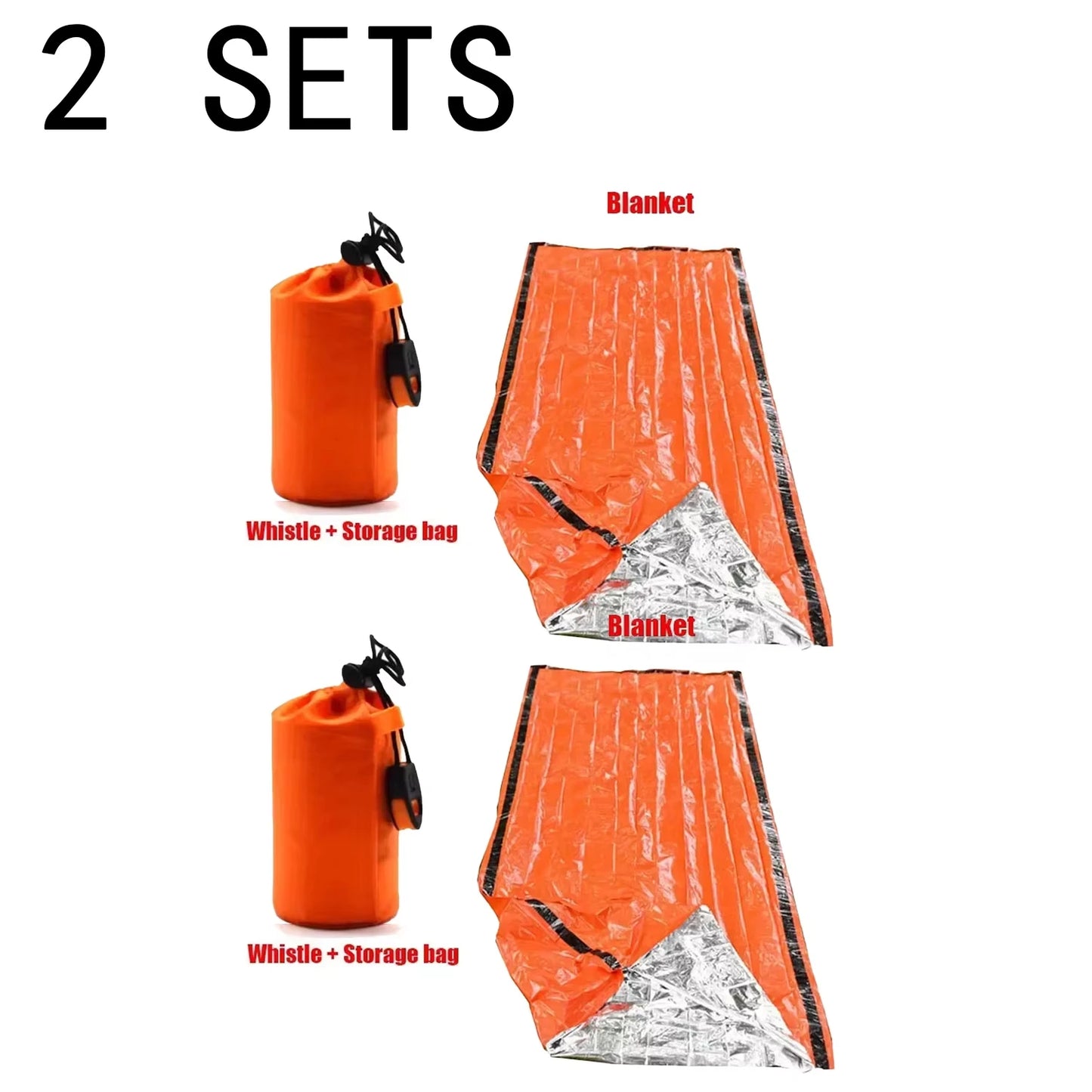 2 SETS

Blanket

Whistle + Storage bag

Blanket

Whistle + Storage bag