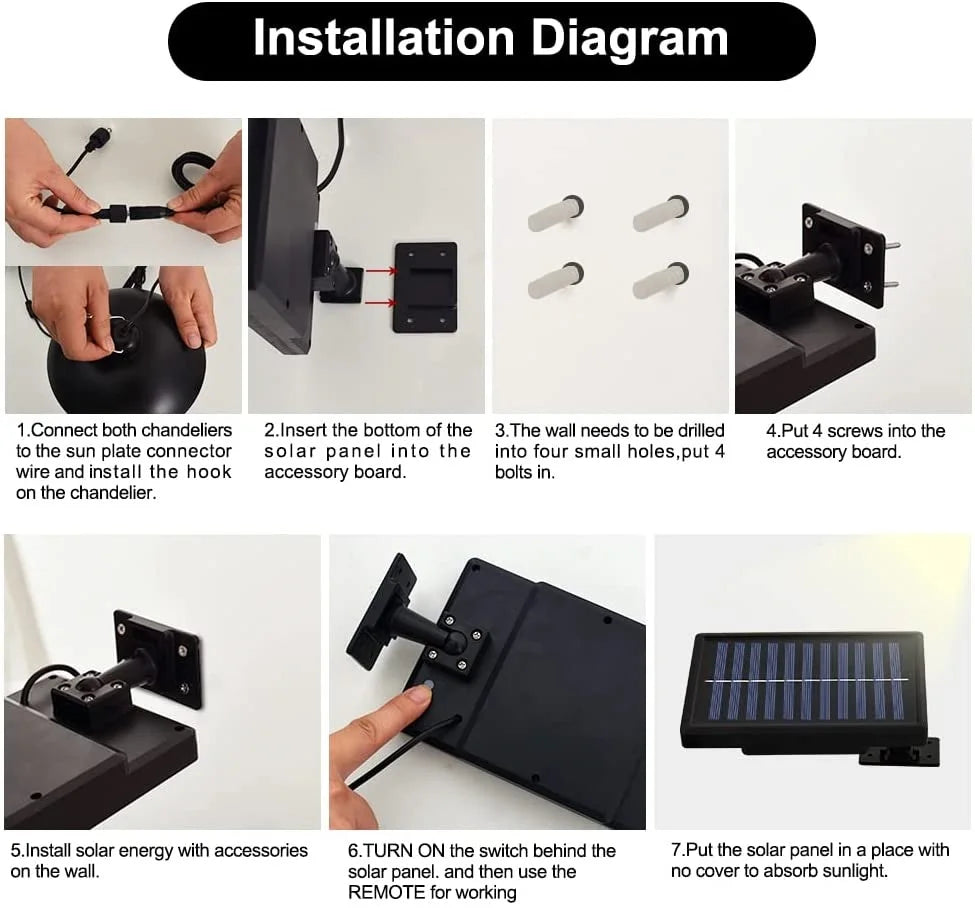 Installation Diagram

1.Connect both chandeliers to the sun plate connector wire and install the hook on the chandelier.

2.Insert the bottom of the solar panel into the accessory board.

3.The wall needs to be drilled into four small holes,put 4 bolts in.

4.Put 4 screws into the accessory board.

5.Install solar energy with accessories on the wall.

6.TURN ON the switch behind the solar panel. and then use the REMOTE for working

7.Put the solar panel in a place with no cover to absorb sunlight.