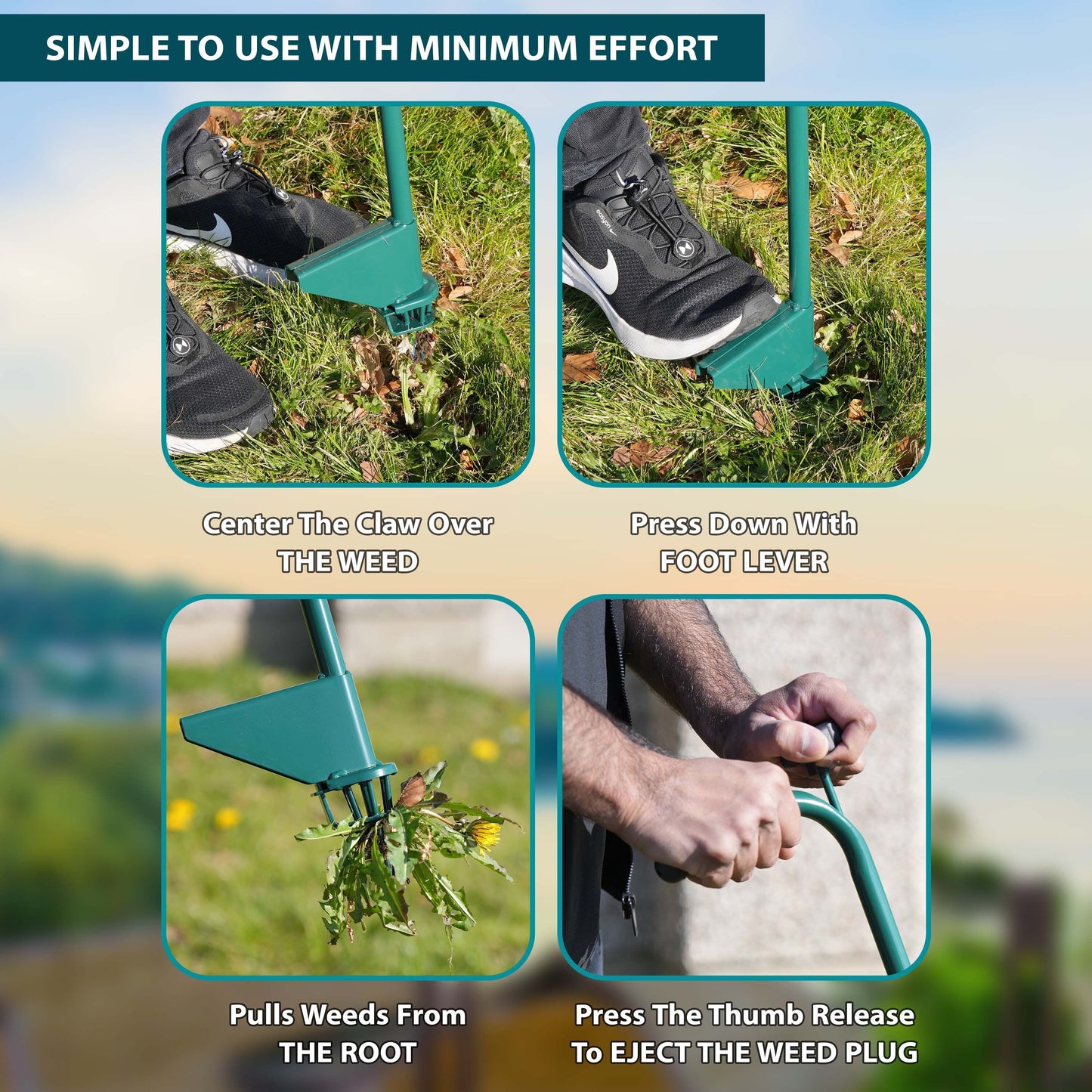 SIMPLE TO USE WITH MINIMUM EFFORT

Center The Claw Over THE WEED

Press Down With FOOT LEVER

Pulls Weeds From THE ROOT

Press The Thumb Release To EJECT THE WEED PLUG