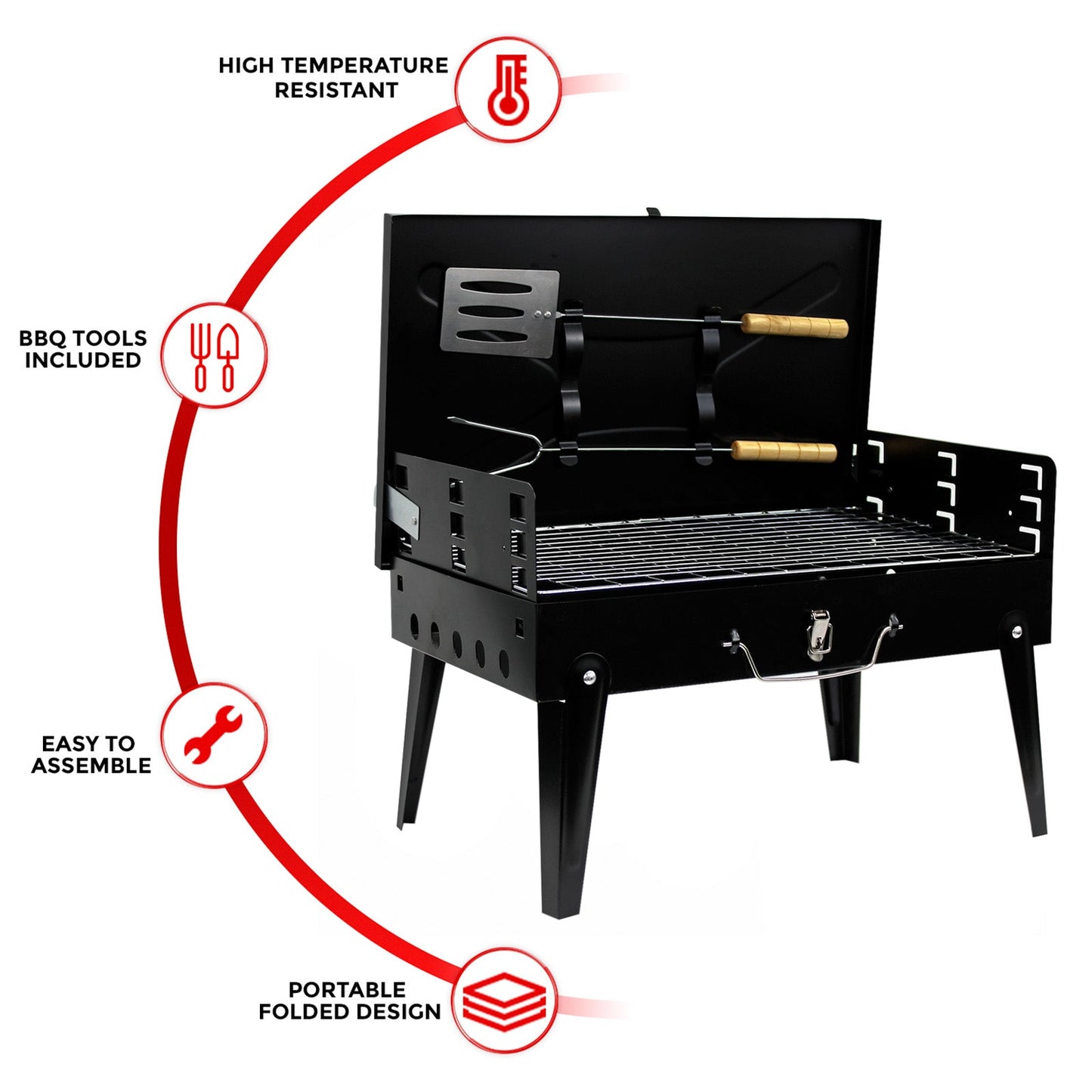 HIGH TEMPERATURE RESISTANT

BBQ TOOLS INCLUDED

EASY TO ASSEMBLE

PORTABLE FOLDED DESIGN