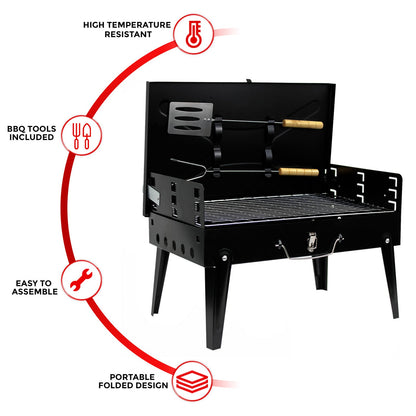 HIGH TEMPERATURE RESISTANT

BBQ TOOLS INCLUDED

EASY TO ASSEMBLE

PORTABLE FOLDED DESIGN