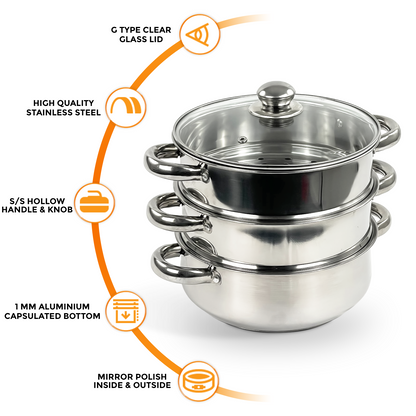 G TYPE CLEAR GLASS LID

HIGH QUALITY STAINLESS STEEL

S/S HOLLOW HANDLE & KNOB

1 MM ALUMINIUM CAPSULATED BOTTOM

MIRROR POLISH INSIDE & OUTSIDE