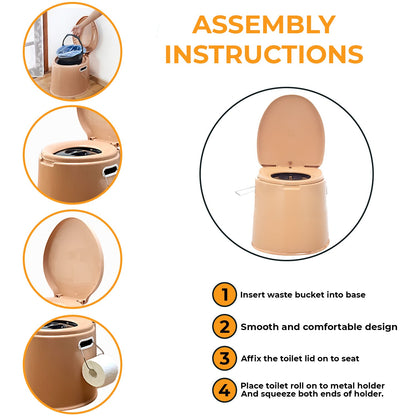 ASSEMBLY INSTRUCTIONS

1 Insert waste bucket into base

2 Smooth and comfortable design

3 Affix the toilet lid on to seat

4 Place toilet roll on to metal holder And squeeze both ends of holder.