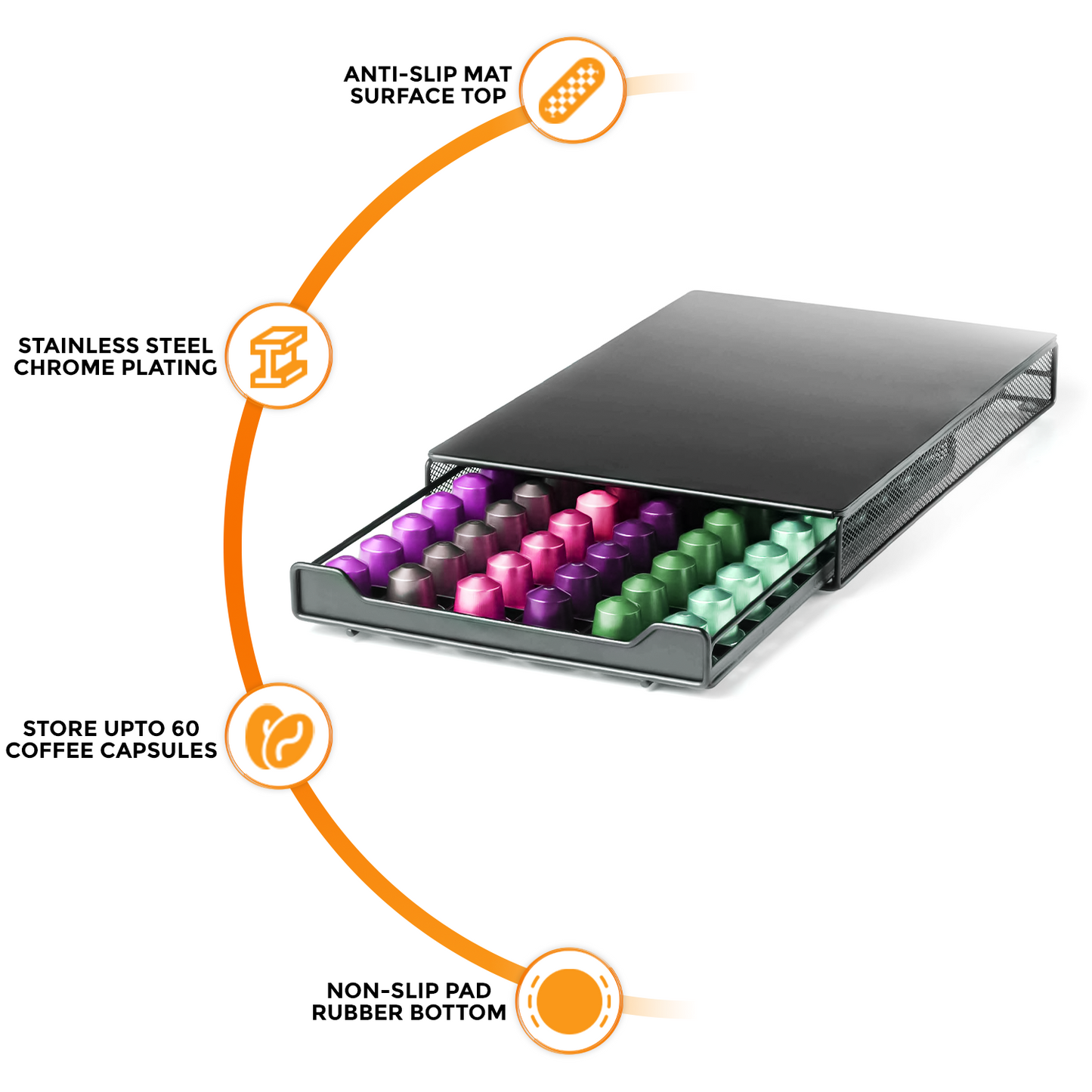 ANTI-SLIP MAT
SURFACE TOP

STAINLESS STEEL
CHROME PLATING

STORE UPTO 60
COFFEE CAPSULES

NON-SLIP PAD
RUBBER BOTTOM