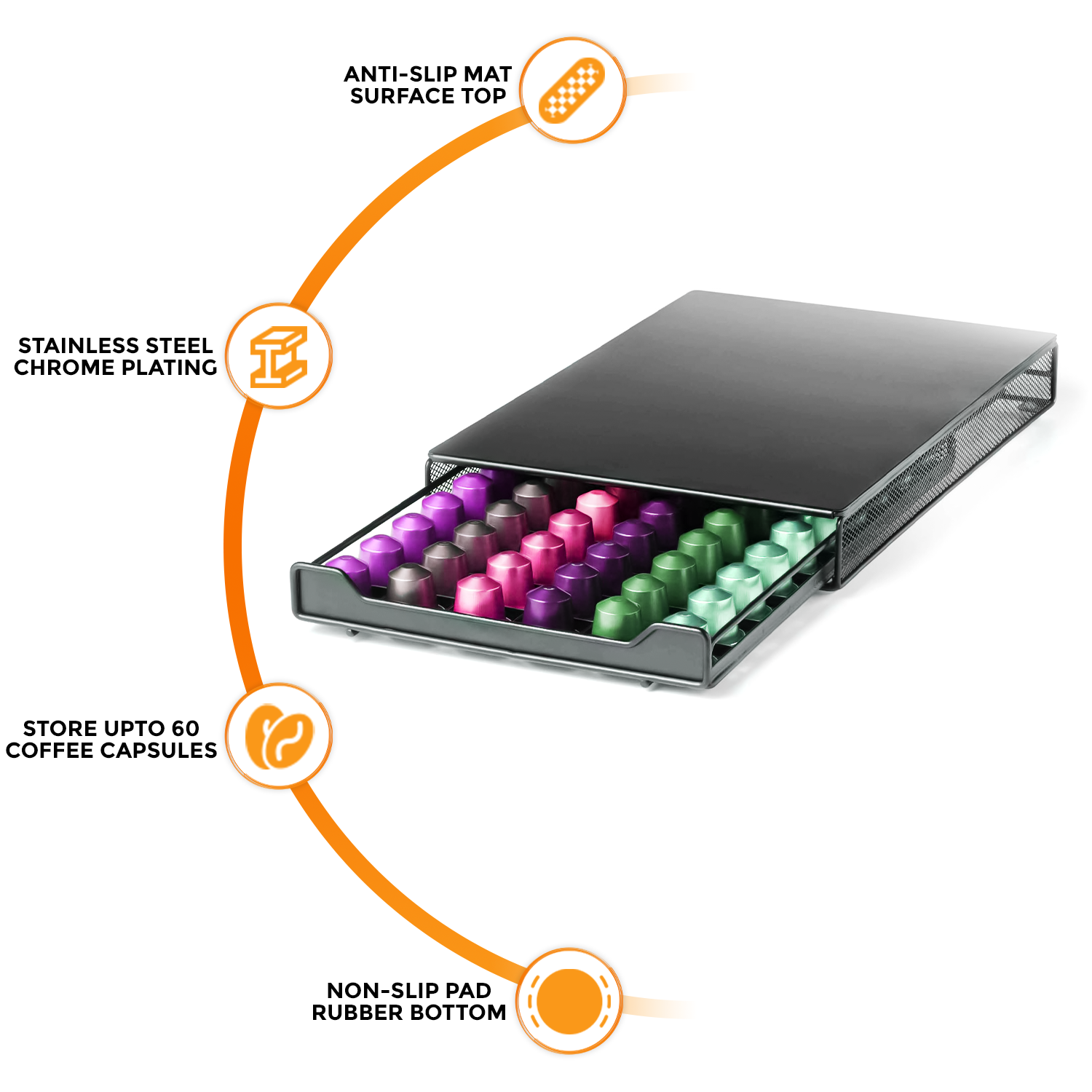 ANTI-SLIP MAT SURFACE TOP

STAINLESS STEEL CHROME PLATING

STORE UPTO 60 COFFEE CAPSULES

NON-SLIP PAD RUBBER BOTTOM