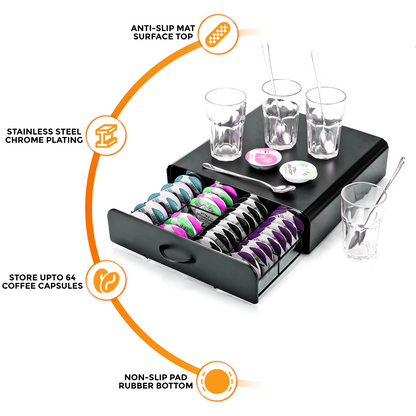 ANTI-SLIP MAT
SURFACE TOP

STAINLESS STEEL
CHROME PLATING

STORE UPTO 64
COFFEE CAPSULES

NON-SLIP PAD
RUBBER BOTTOM