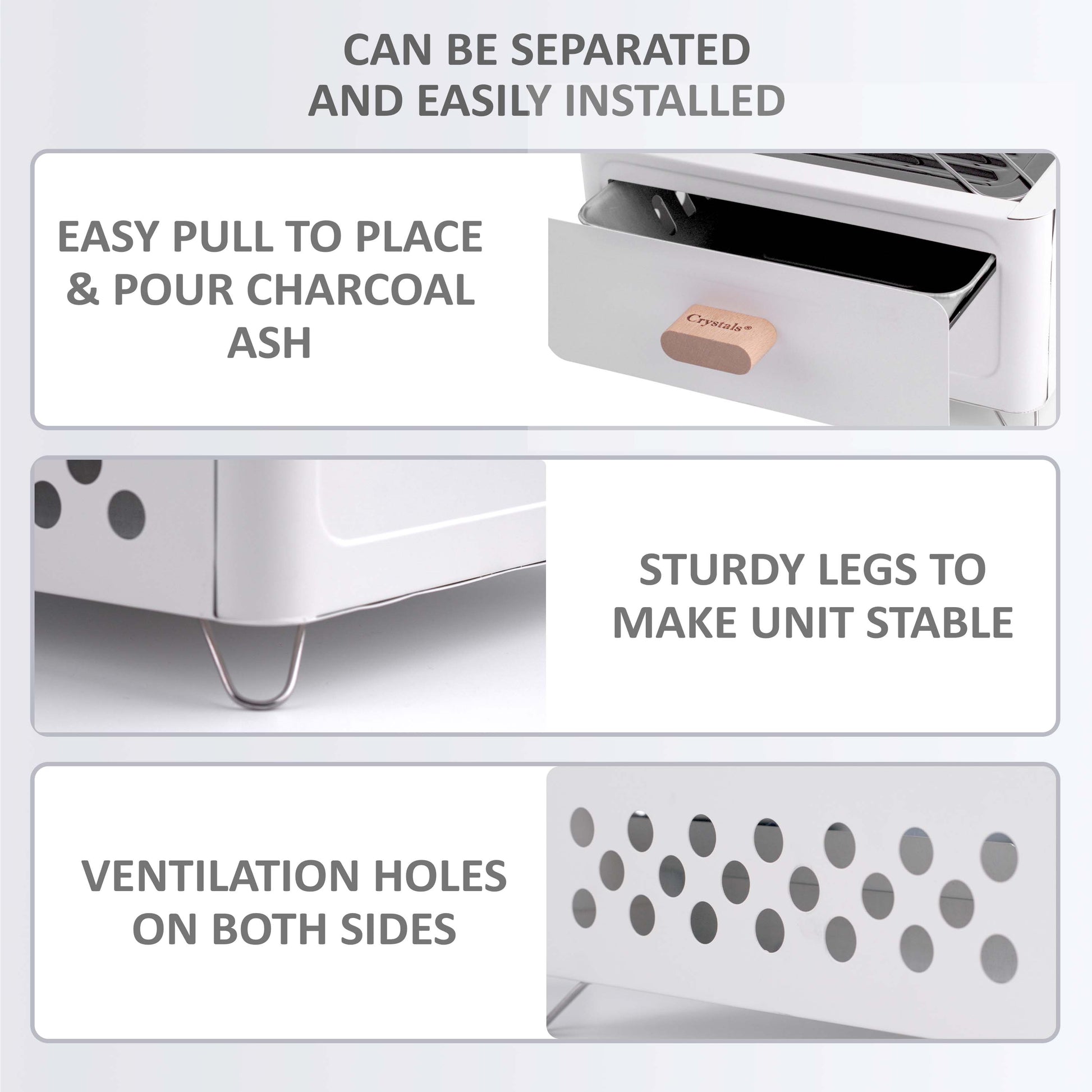 CAN BE SEPARATED AND EASILY INSTALLED

EASY PULL TO PLACE & POUR CHARCOAL ASH

Crystals®

STURDY LEGS TO MAKE UNIT STABLE

VENTILATION HOLES ON BOTH SIDES