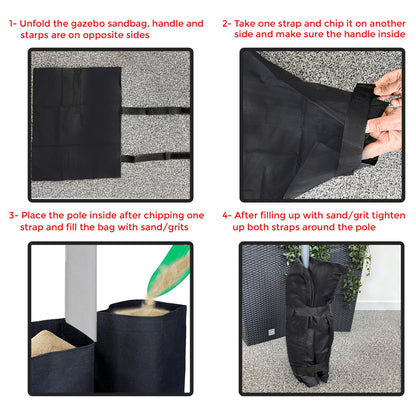 1- Unfold the gazebo sandbag, handle and starps are on opposite sides

2- Take one strap and chip it on another side and make sure the handle inside

3- Place the pole inside after chipping one strap and fill the bag with sand/grits

4- After filling up with sand/grit tighten up both straps around the pole