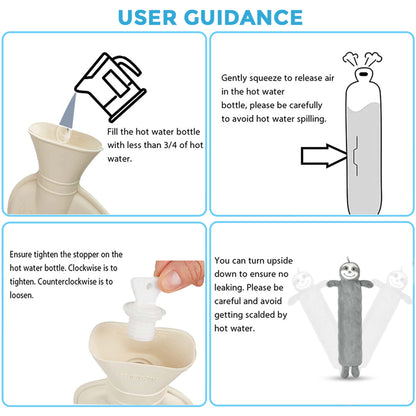 USER GUIDANCE

Fill the hot water bottle with less than 3/4 of hot water.

Gently squeeze to release air in the hot water bottle, please be carefully to avoid hot water spilling.

Ensure tighten the stopper on the hot water bottle. Clockwise is to tighten. Counterclockwise is to loosen.

You can turn upside down to ensure no leaking. Please be careful and avoid getting scalded by hot water.