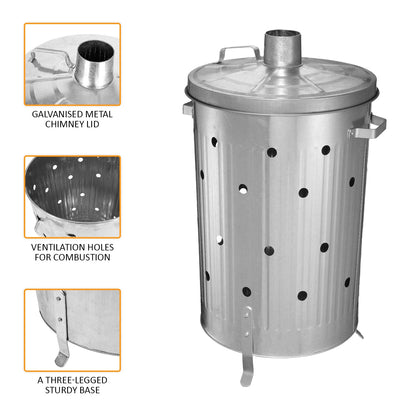 GALVANISED METAL CHIMNEY LID

VENTILATION HOLES FOR COMBUSTION

A THREE-LEGGED STURDY BASE