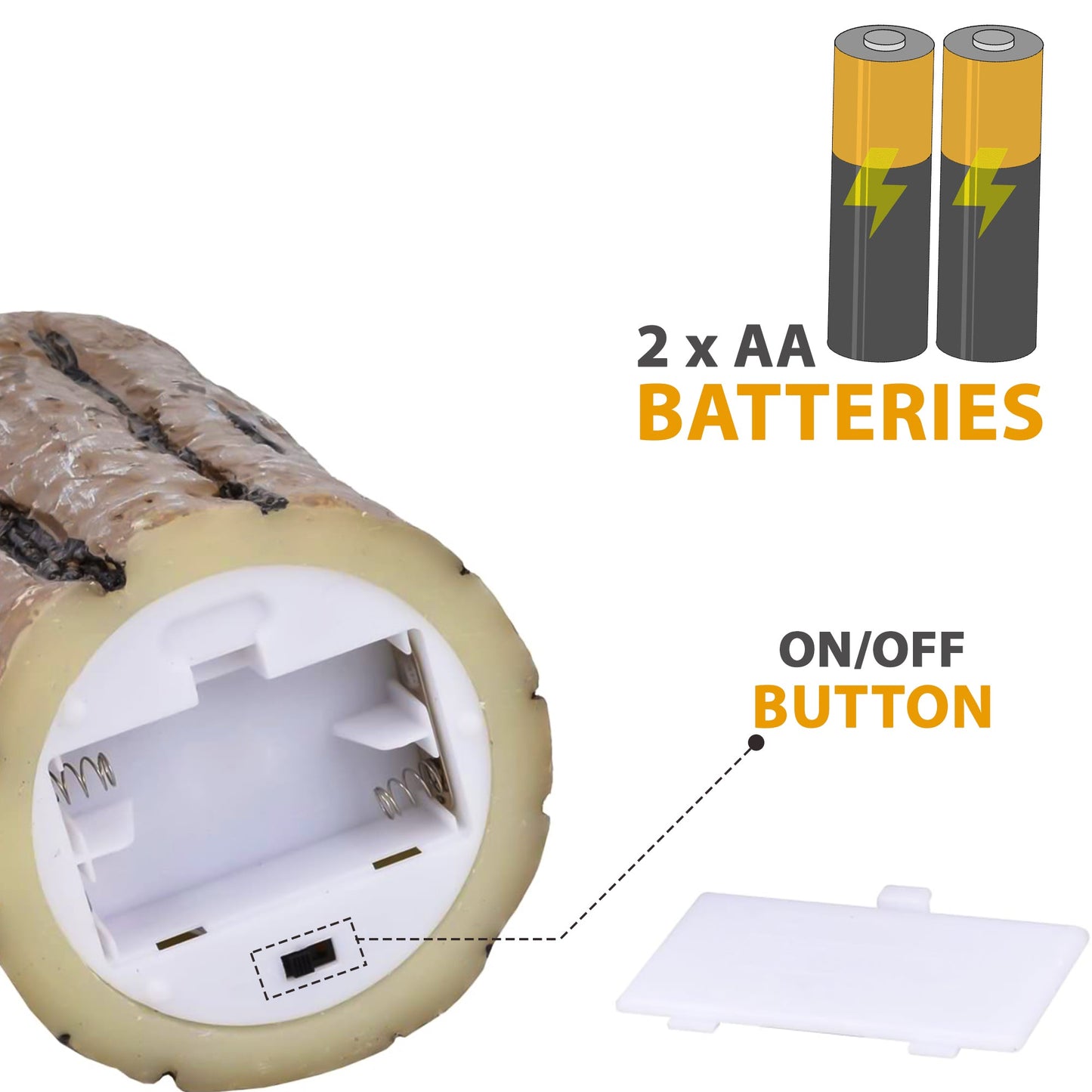 2 x AA
BATTERIES

ON/OFF
BUTTON