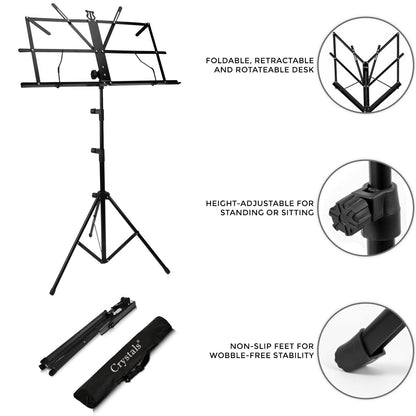 FOLDABLE, RETRACTABLE AND ROTATEABLE DESK

HEIGHT-ADJUSTABLE FOR STANDING OR SITTING

NON-SLIP FEET FOR WOBBLE-FREE STABILITY

Crystals®