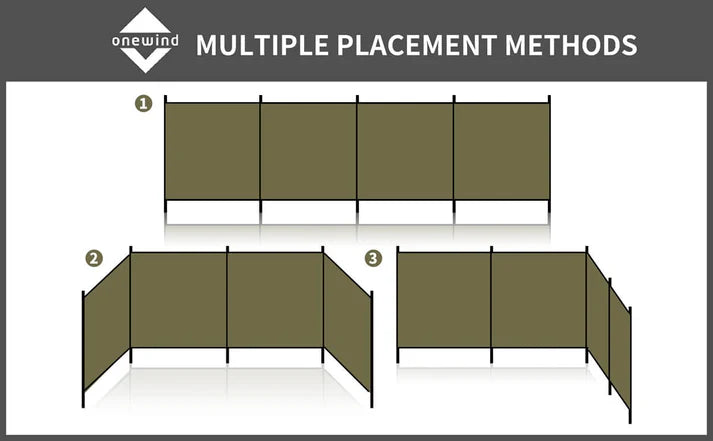 onewind MULTIPLE PLACEMENT METHODS

1

2

3