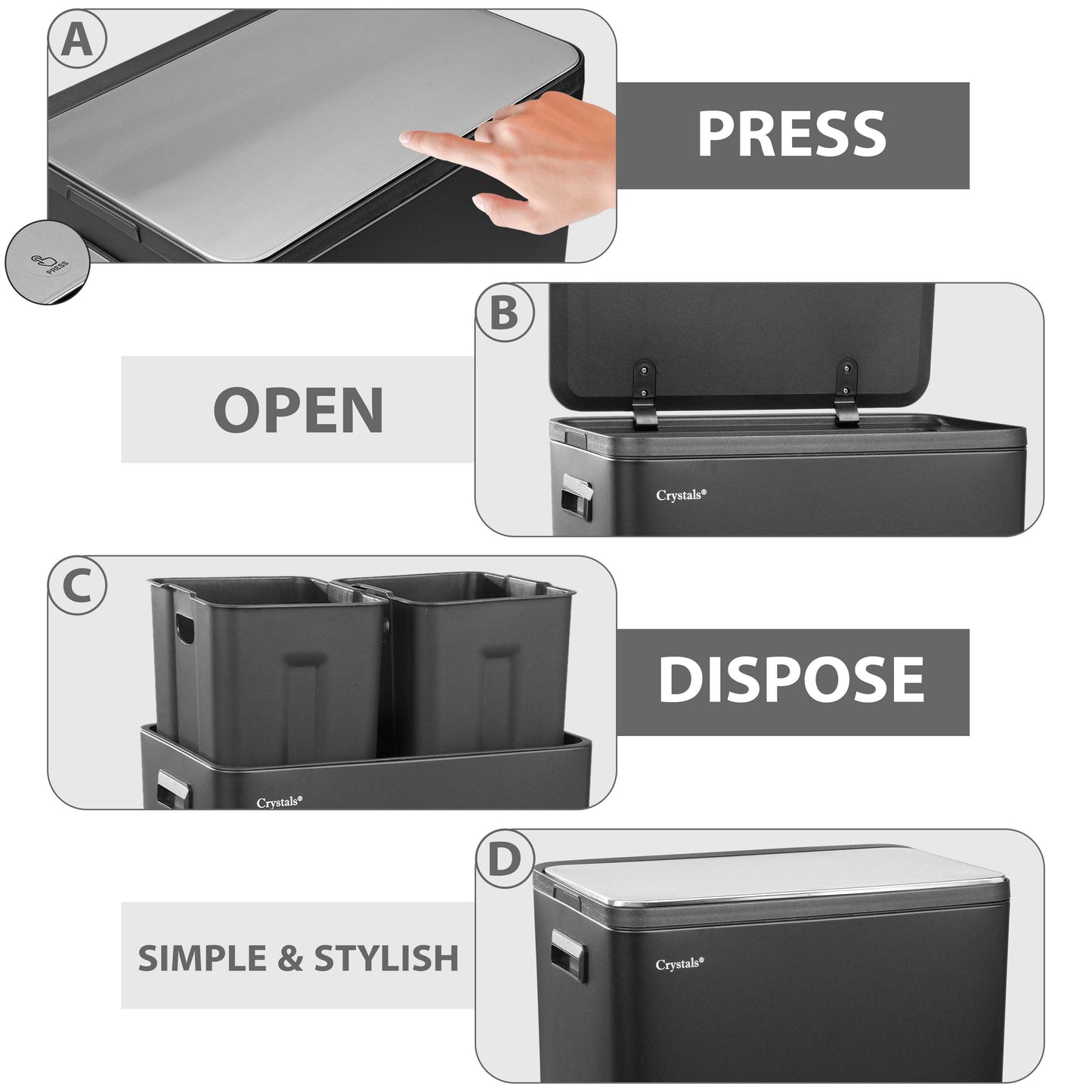 A

PRESS

PRESS

B

OPEN

Crystals®

C

DISPOSE

Crystals®

D

SIMPLE & STYLISH

Crystals®