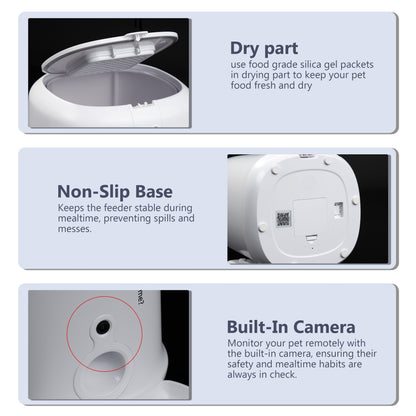 Dry part
use food grade silica gel packets in drying part to keep your pet food fresh and dry

Non-Slip Base
Keeps the feeder stable during mealtime, preventing spills and messes.

me?

Built-In Camera
Monitor your pet remotely with the built-in camera, ensuring their safety and mealtime habits are always in check.