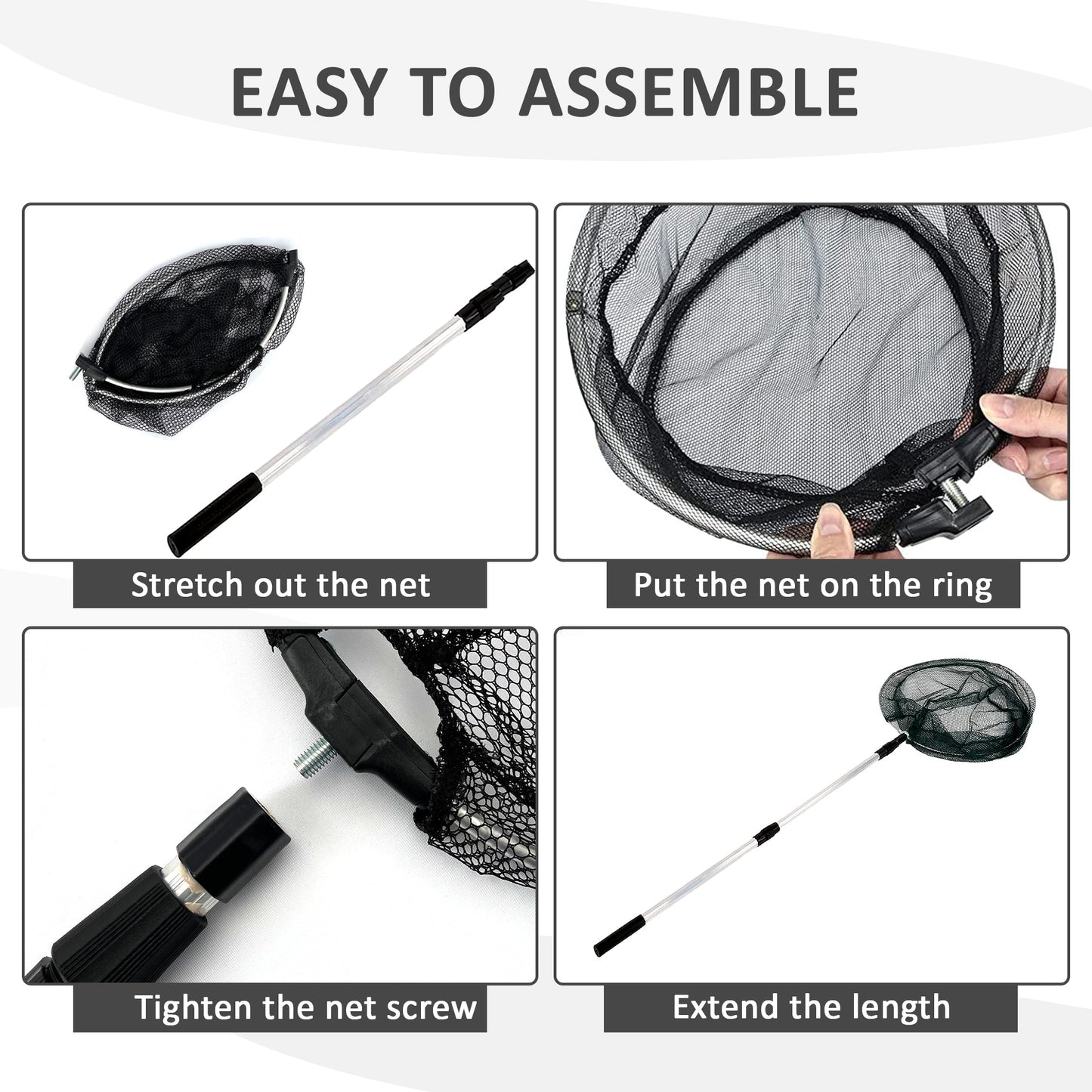 EASY TO ASSEMBLE

Stretch out the net

Put the net on the ring

Tighten the net screw

Extend the length