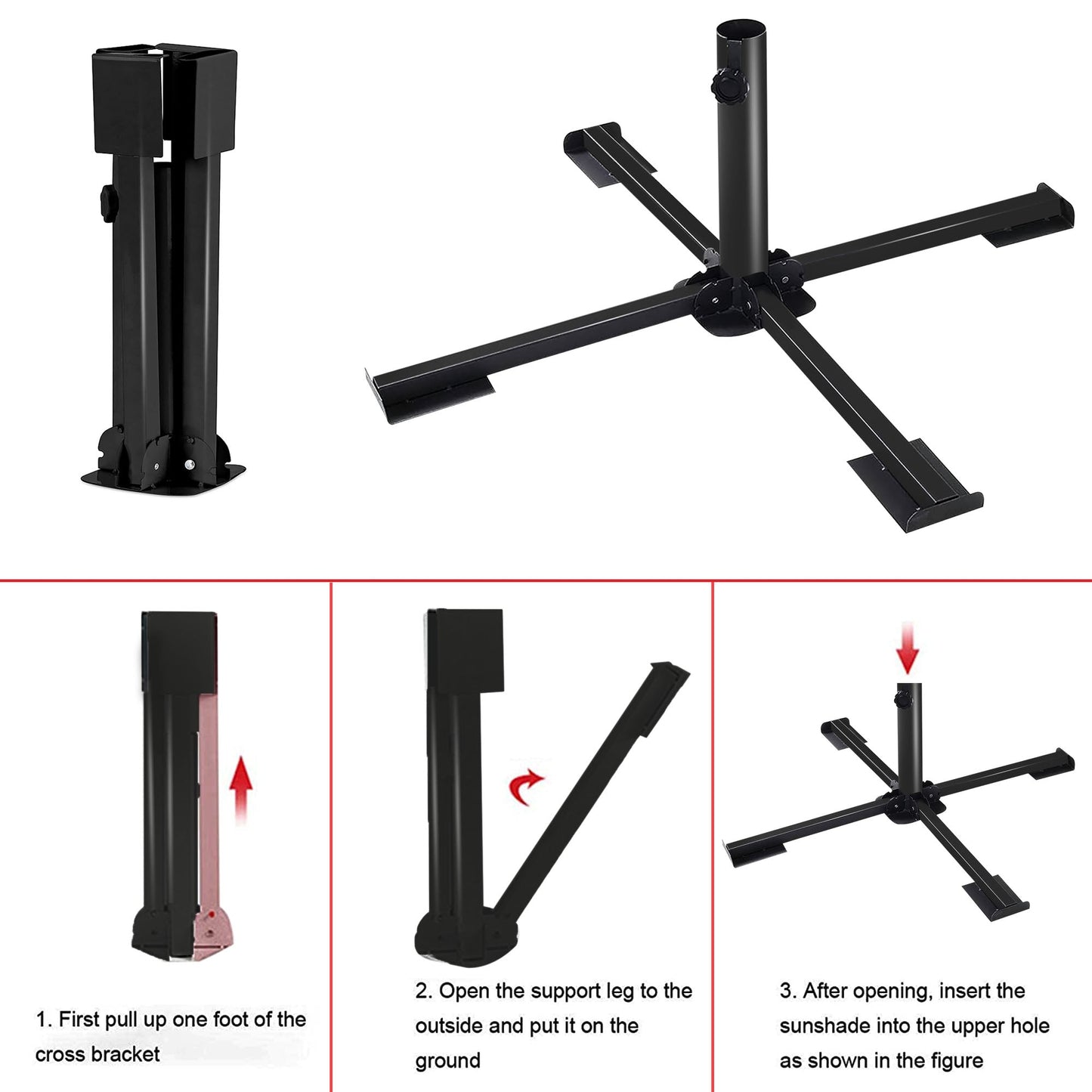 1. First pull up one foot of the cross bracket

2. Open the support leg to the outside and put it on the ground

3. After opening, insert the sunshade into the upper hole as shown in the figure