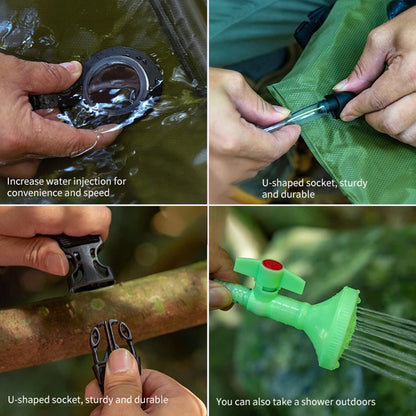 Increase water injection for convenience and speed

U-shaped socket, sturdy and durable

U-shaped socket, sturdy and durable

You can also take a shower outdoors