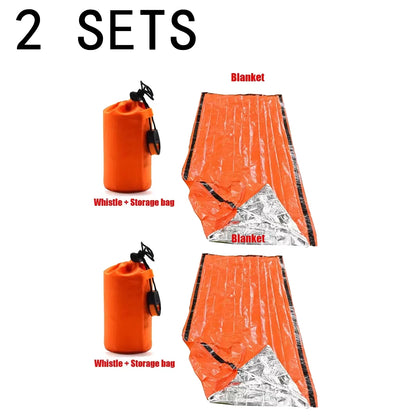 2 SETS

Blanket

Whistle + Storage bag

Blanket

Whistle + Storage bag