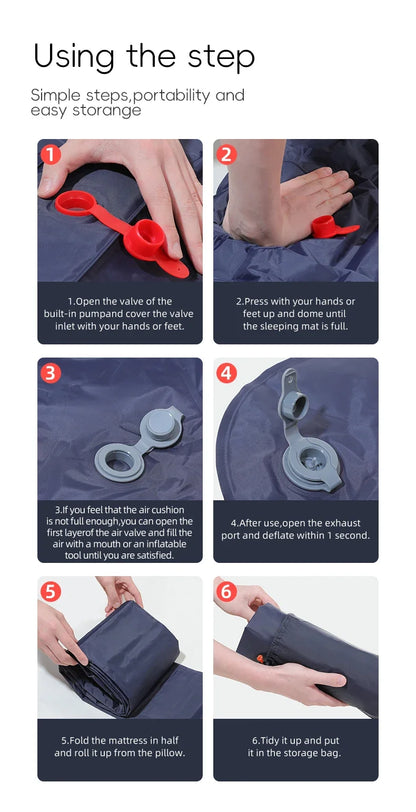 Using the step

Simple steps,portability and easy storange

1

1.Open the valve of the built-in pumpand cover the valve inlet with your hands or feet.

2

2.Press with your hands or feet up and dome until the sleeping mat is full.

3

3.If you feel that the air cushion is not full enough,you can open the first layerof the air valve and fill the air with a mouth or an inflatable tool until you are satisfied.

4

4.After use,open the exhaust port and deflate within 1 second.

5

5.Fold the mattress in half and roll it up from the pillow.

6

6.Tidy it up and put it in the storage bag.