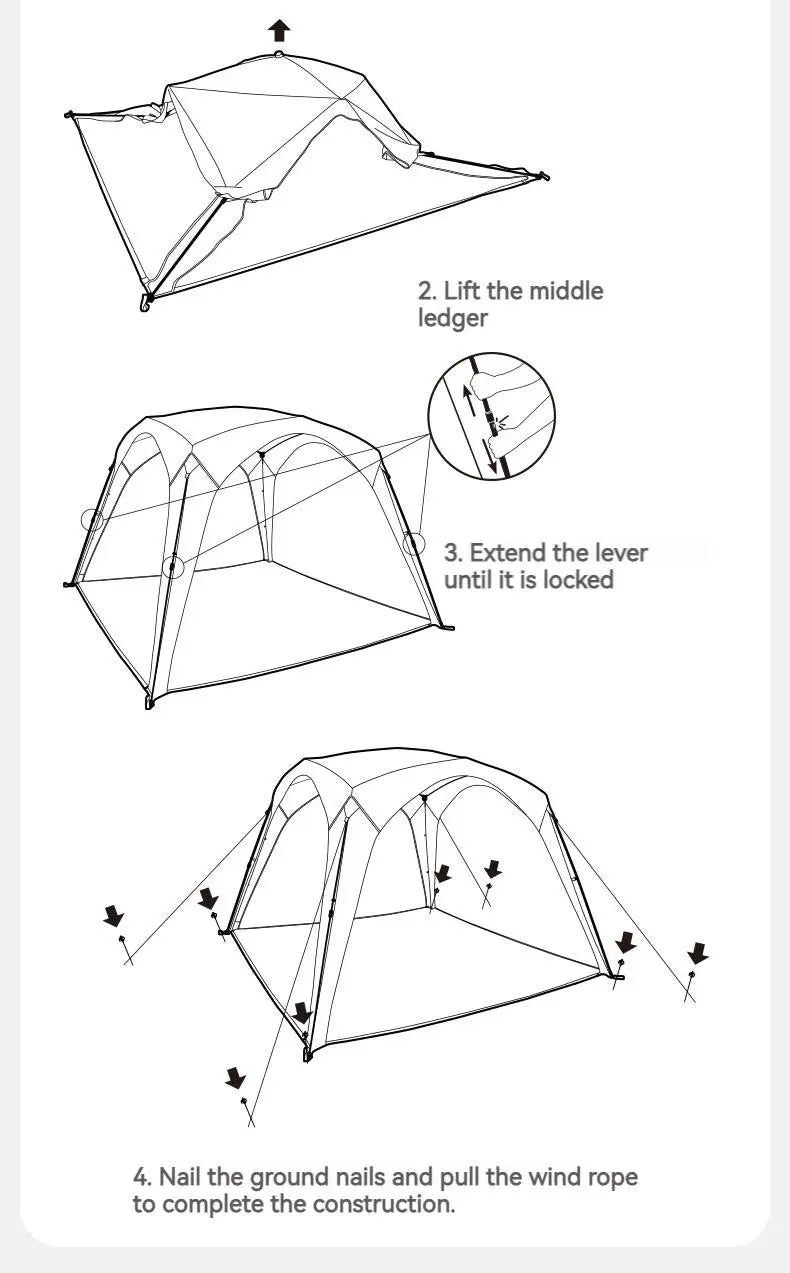 2. Lift the middle ledger

3. Extend the lever until it is locked

4. Nail the ground nails and pull the wind rope to complete the construction.