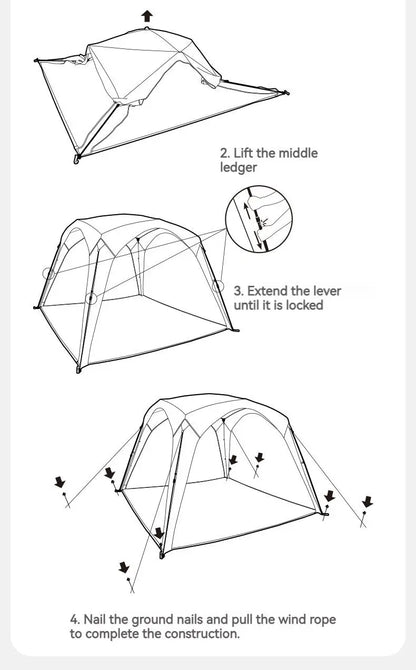 2. Lift the middle ledger

3. Extend the lever until it is locked

4. Nail the ground nails and pull the wind rope to complete the construction.