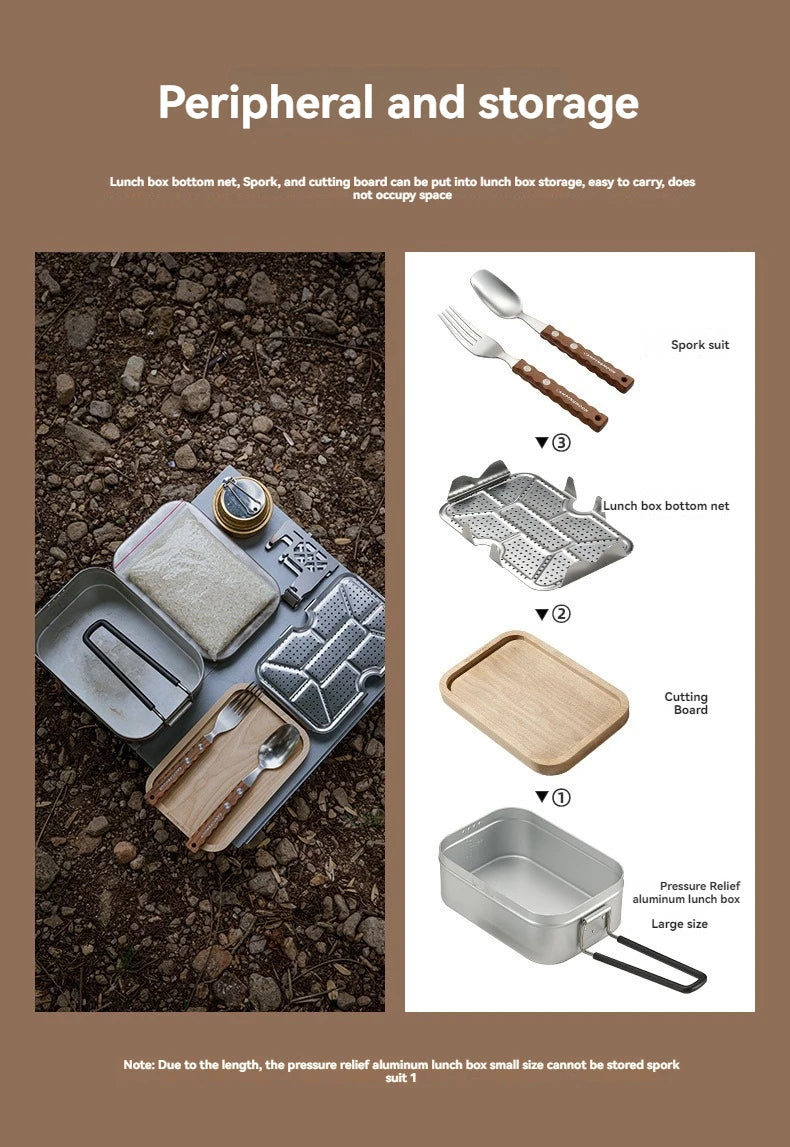 Peripheral and storage

Lunch box bottom net, Spork, and cutting board can be put into lunch box storage, easy to carry, does not occupy space

Spork suit

▼③

Lunch box bottom net

▼②

Cutting Board

▼①

Pressure Relief aluminum lunch box

Large size

Note: Due to the length, the pressure relief aluminum lunch box small size cannot be stored spork suit 1