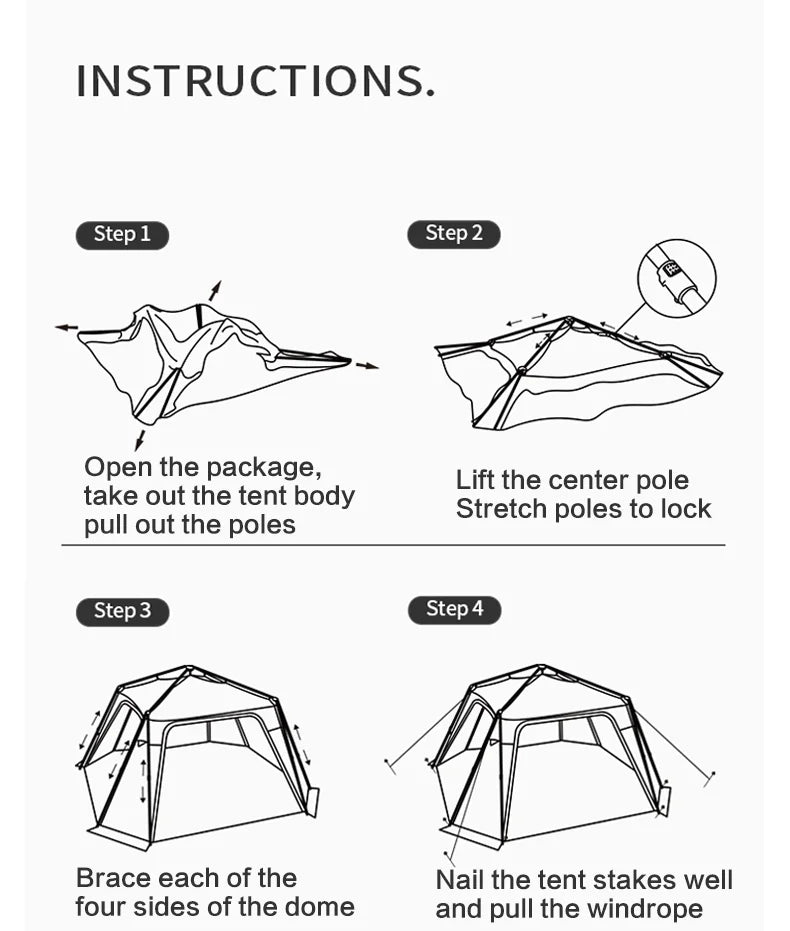 INSTRUCTIONS.

Step 1

Open the package, take out the tent body pull out the poles

Step 2

Lift the center pole Stretch poles to lock

Step 3

Brace each of the four sides of the dome

Step 4

Nail the tent stakes well and pull the windrope