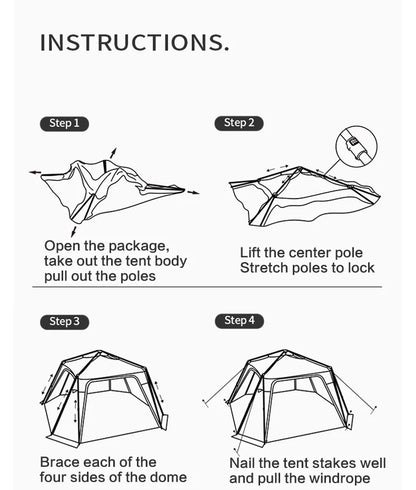 INSTRUCTIONS.

Step 1

Open the package, take out the tent body pull out the poles

Step 2

Lift the center pole Stretch poles to lock

Step 3

Brace each of the four sides of the dome

Step 4

Nail the tent stakes well and pull the windrope