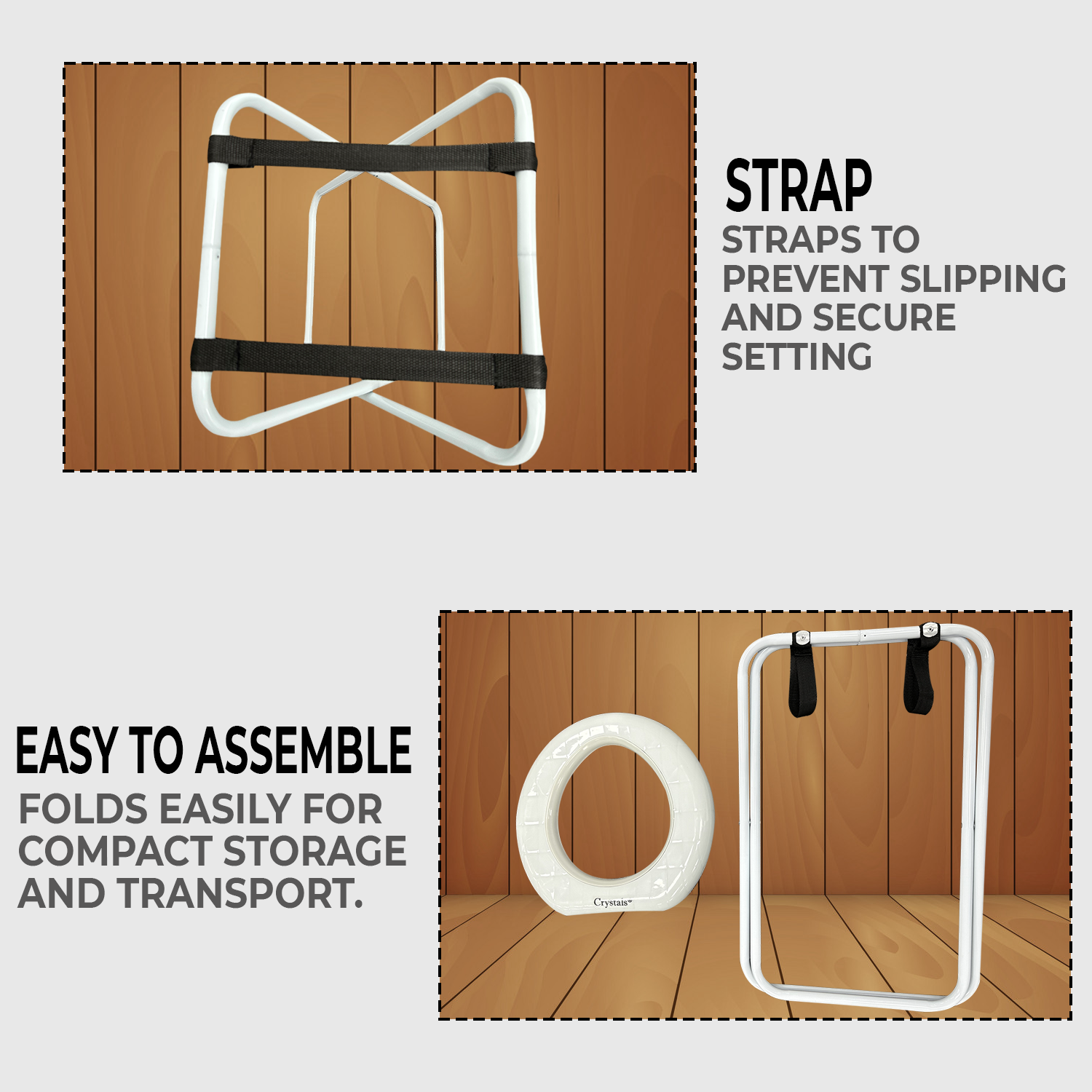 STRAP
STRAPS TO PREVENT SLIPPING AND SECURE SETTING

EASY TO ASSEMBLE
FOLDS EASILY FOR COMPACT STORAGE AND TRANSPORT.

Crystais