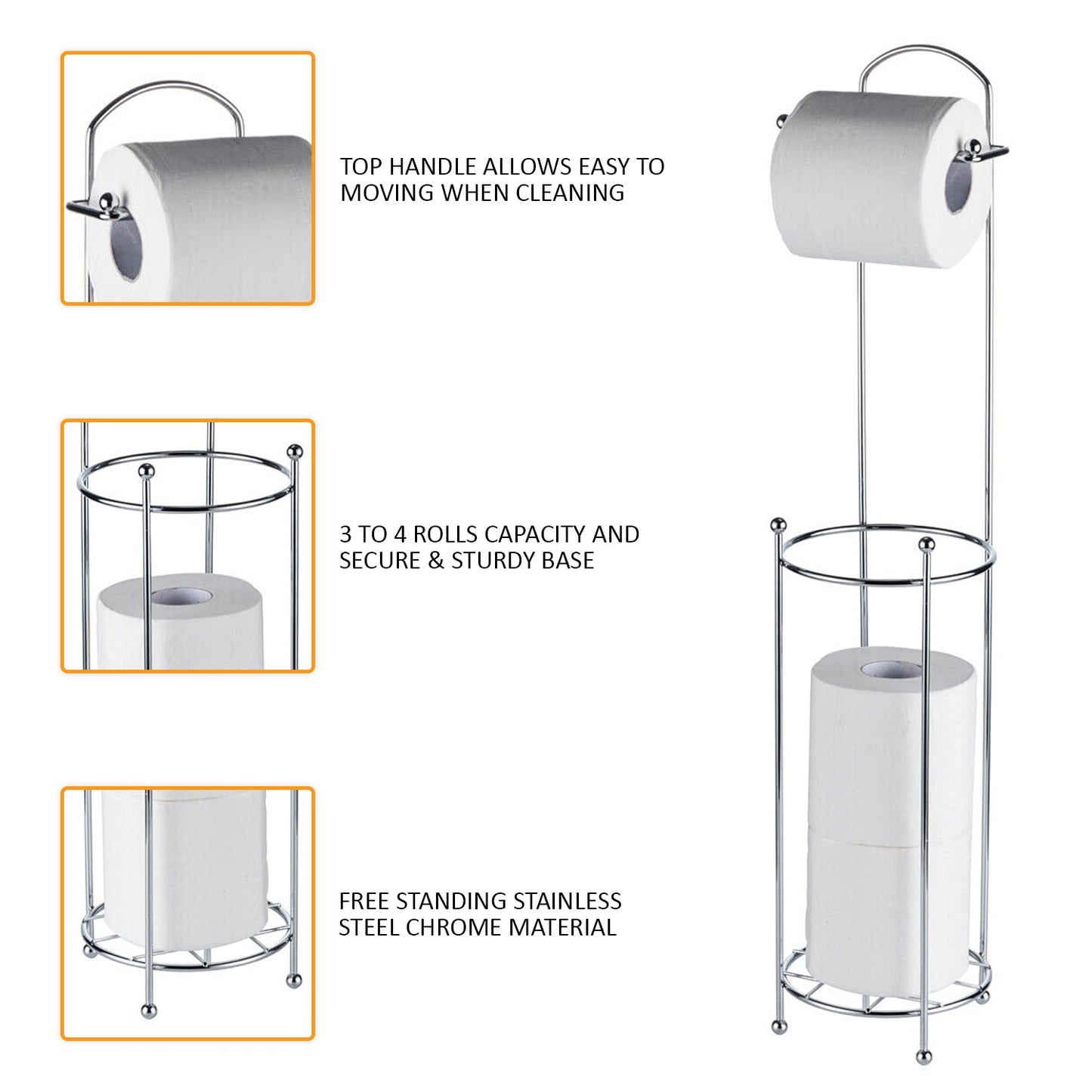 TOP HANDLE ALLOWS EASY TO MOVING WHEN CLEANING

3 TO 4 ROLLS CAPACITY AND SECURE & STURDY BASE

FREE STANDING STAINLESS STEEL CHROME MATERIAL