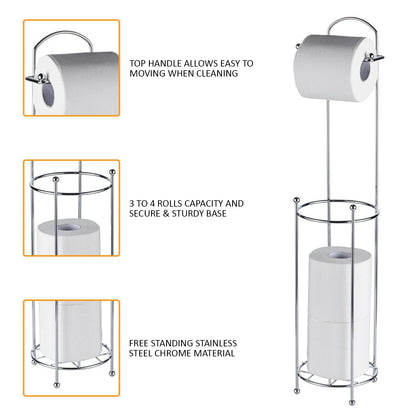 TOP HANDLE ALLOWS EASY TO MOVING WHEN CLEANING

3 TO 4 ROLLS CAPACITY AND SECURE & STURDY BASE

FREE STANDING STAINLESS STEEL CHROME MATERIAL