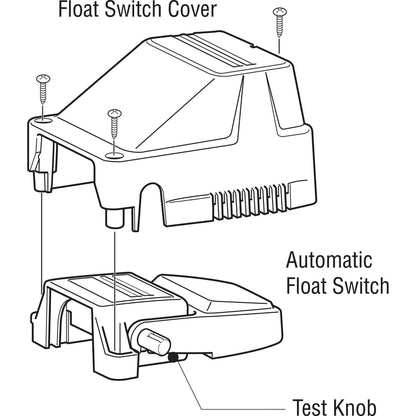 Float Switch Cover

Automatic Float Switch

Test Knob