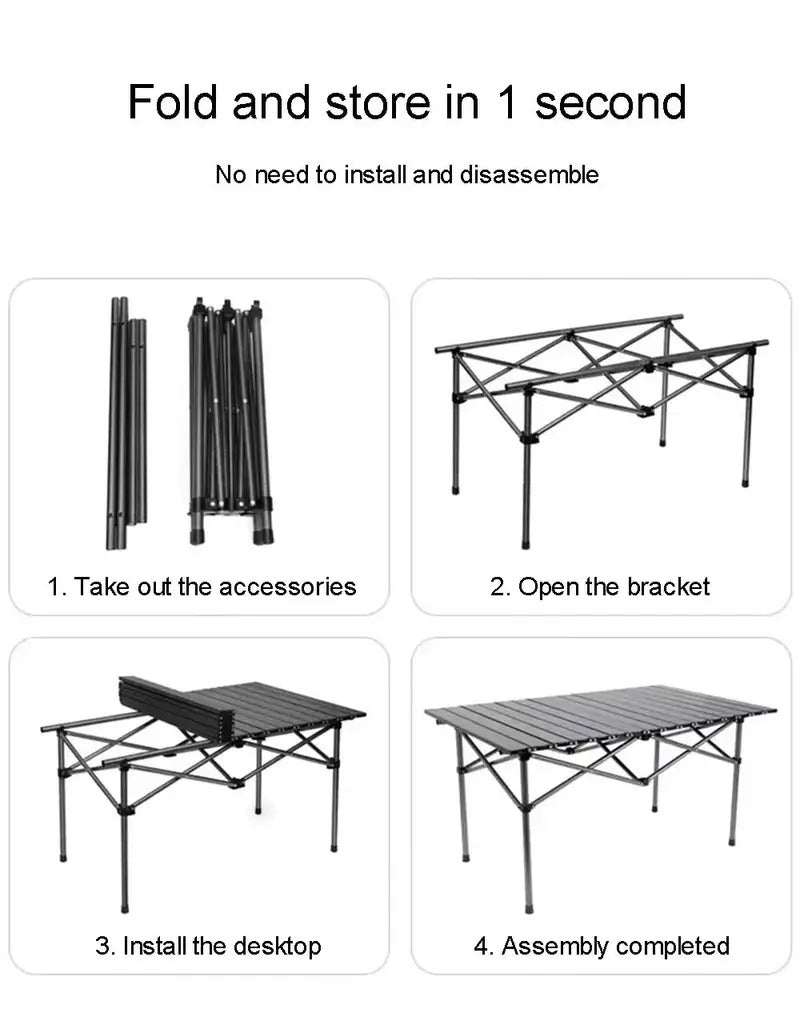 Fold and store in 1 second

No need to install and disassemble

1. Take out the accessories

2. Open the bracket

3. Install the desktop

4. Assembly completed