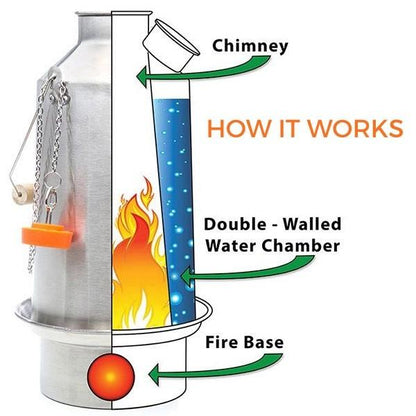 Chimney

HOW IT WORKS

Double - Walled
Water Chamber

Fire Base