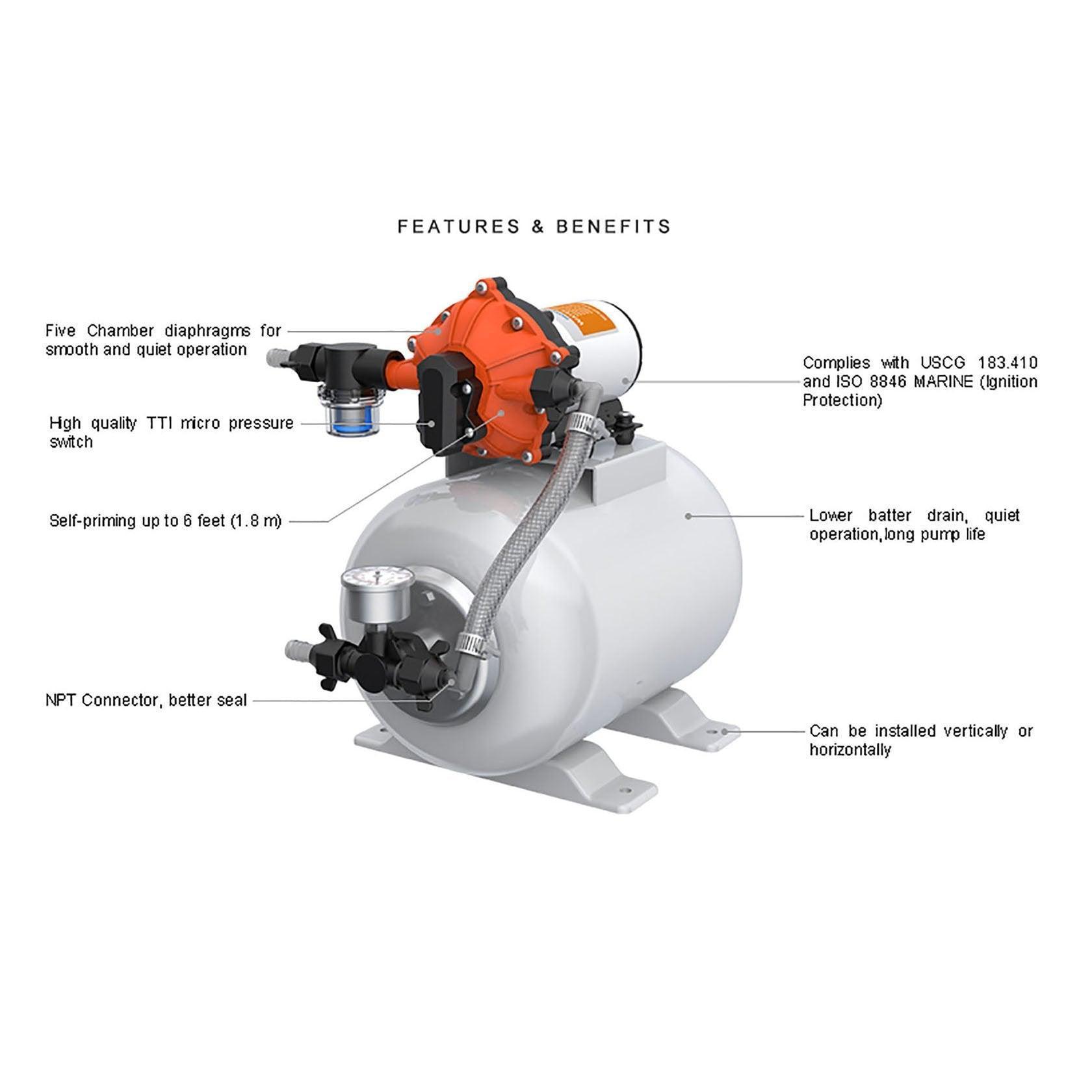 FEATURES & BENEFITS

Five Chamber diaphragms for smooth and quiet operation

High quality TTI micro pressure switch

Self-priming up to 6 feet (1.8 m)

NPT Connector, better seal

Complies with USCG 183.410 and ISO 8846 MARINE (Ignition Protection)

Lower batter drain, quiet operation,long pump life

Can be installed vertically or horizontally