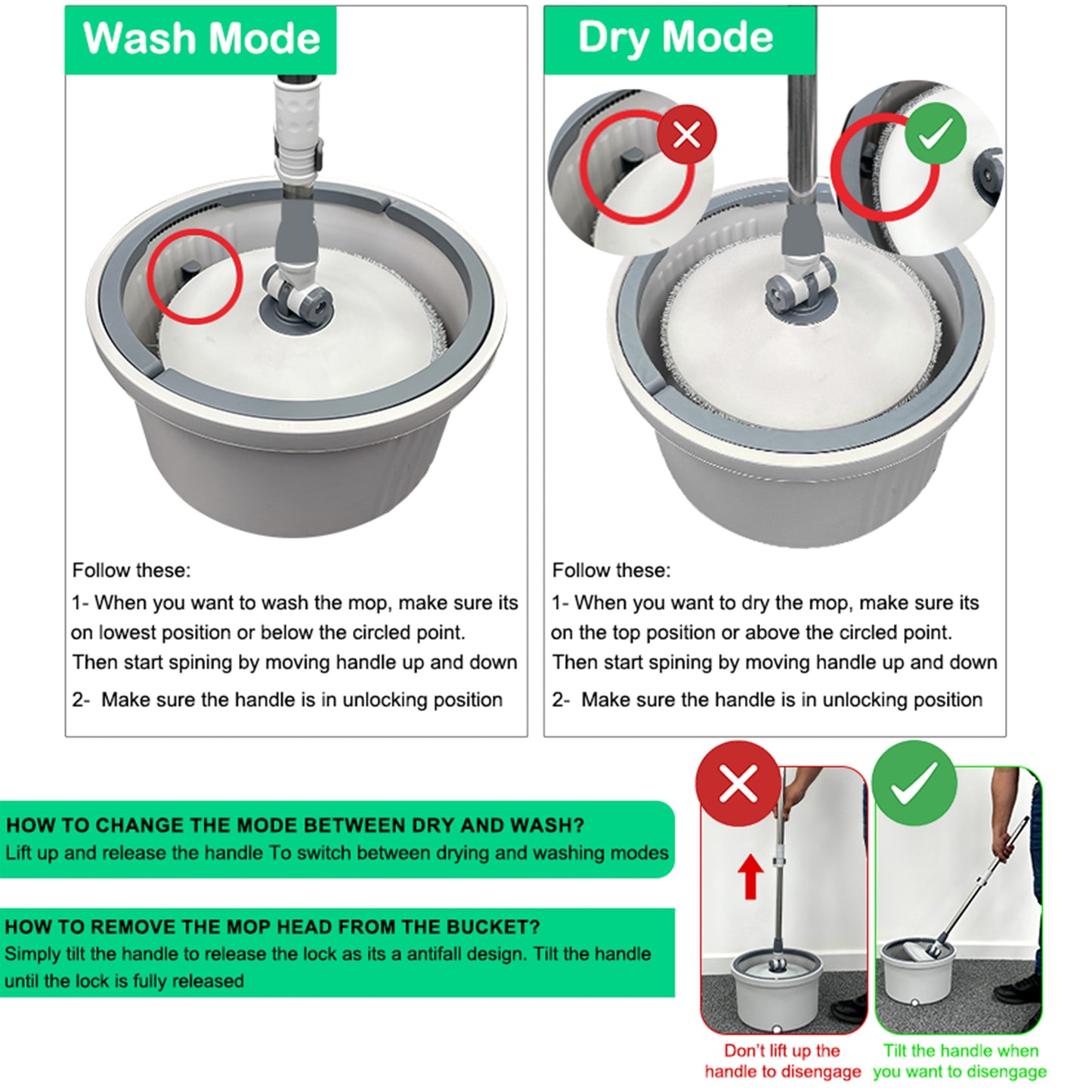 Wash Mode

Follow these:

1- When you want to wash the mop, make sure its on lowest position or below the circled point. Then start spining by moving handle up and down

2- Make sure the handle is in unlocking position

Dry Mode

Follow these:

1- When you want to dry the mop, make sure its on the top position or above the circled point. Then start spining by moving handle up and down

2- Make sure the handle is in unlocking position

HOW TO CHANGE THE MODE BETWEEN DRY AND WASH?
Lift up and release the handle To switch between drying and washing modes

HOW TO REMOVE THE MOP HEAD FROM THE BUCKET?
Simply tilt the handle to release the lock as its a antifall design. Tilt the handle until the lock is fully released

Don't lift up the handle to disengage

Tilt the handle when you want to disengage