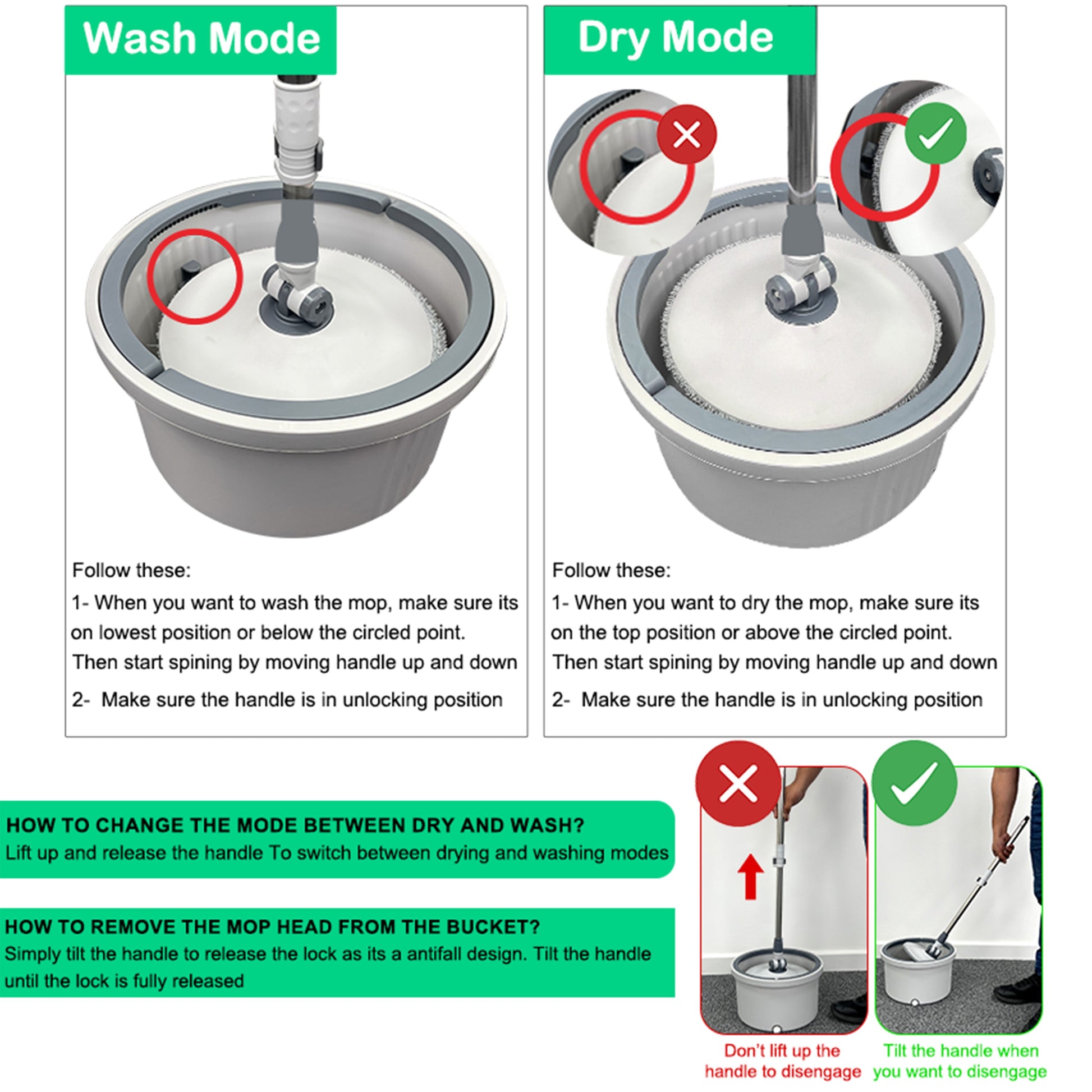 Wash Mode

Follow these:

1- When you want to wash the mop, make sure its on lowest position or below the circled point. Then start spining by moving handle up and down

2- Make sure the handle is in unlocking position

Dry Mode

Follow these:

1- When you want to dry the mop, make sure its on the top position or above the circled point. Then start spining by moving handle up and down

2- Make sure the handle is in unlocking position

HOW TO CHANGE THE MODE BETWEEN DRY AND WASH?
Lift up and release the handle To switch between drying and washing modes

HOW TO REMOVE THE MOP HEAD FROM THE BUCKET?
Simply tilt the handle to release the lock as its a antifall design. Tilt the handle until the lock is fully released

Don't lift up the handle to disengage

Tilt the handle when you want to disengage